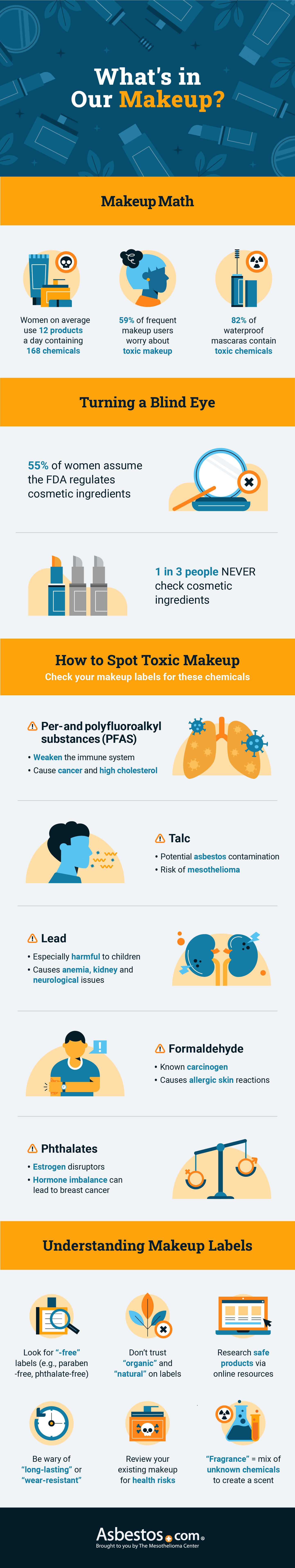 What's in Our Makeup?

Makeup Math

Women on average use 12 products a day containing 168 chemicals

59% of frequent makeup users worry about toxic makeup

82% of waterproof mascaras contain toxic chemicals

Turning a Blind Eye

55% of women assume the FDA regulates cosmetic ingredients

1 in 3 people NEVER check cosmetic ingredients

How to Spot Toxic Makeup

Check your makeup labels for these chemicals

Per-and polyfluoroalkyl substances (PFAS)

• Weaken the immune system
• Cause cancer and high cholesterol

Talc

• Potential asbestos contamination
• Risk of mesothelioma

Lead

• Especially harmful to children
• Causes anemia, kidney and neurological issues

Formaldehyde

• Known carcinogen
• Causes allergic skin reactions

Phthalates

• Estrogen disruptors
• Hormone imbalance can lead to breast cancer

Understanding Makeup Labels

Look for "-free" labels (e.g., paraben -free, phthalate-free)

Don't trust "organic" and "natural" on labels

Research safe products via online resources

Be wary of "long-lasting" or "wear-resistant"

Review your existing makeup for health risks

"Fragrance" = mix of unknown chemicals to create a scent

Asbestos.com

Brought to you by The Mesothelioma Center